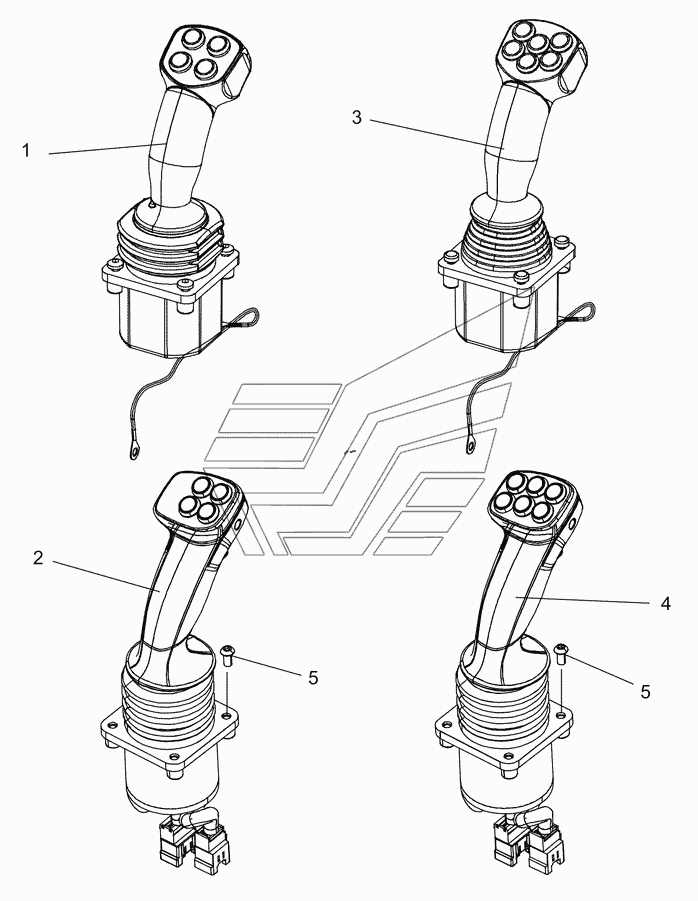 1
3
2
4
5
5