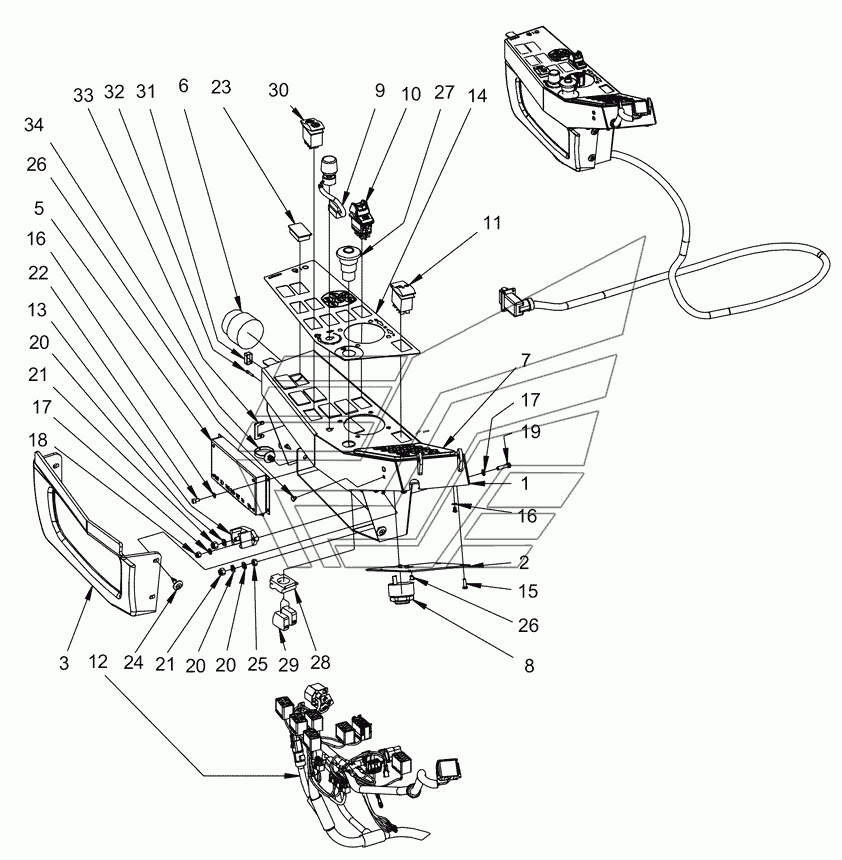 33 32 31 6 23 30 9 10 27 14
34
26
5
16
22
13
20
21
17
18
11
7
17
19
1
16
2
15
26
8
3 12 24 21 20 20 25 29 28