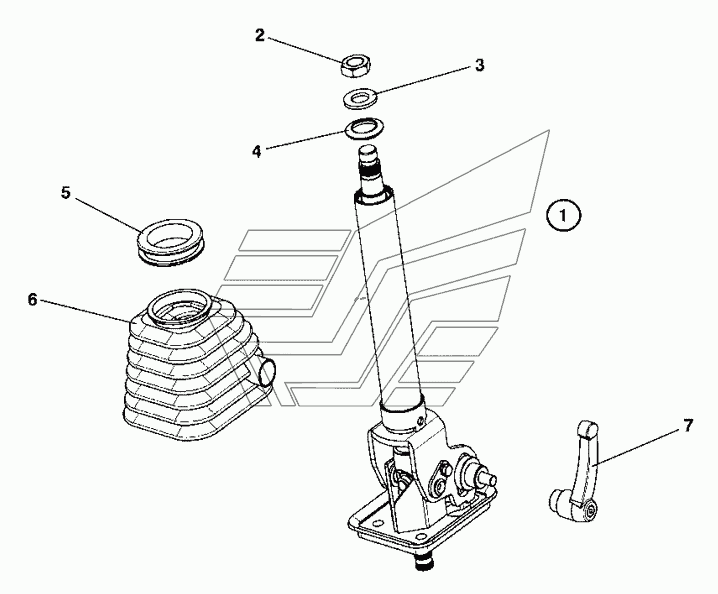 2
3
4
5
1
6
7