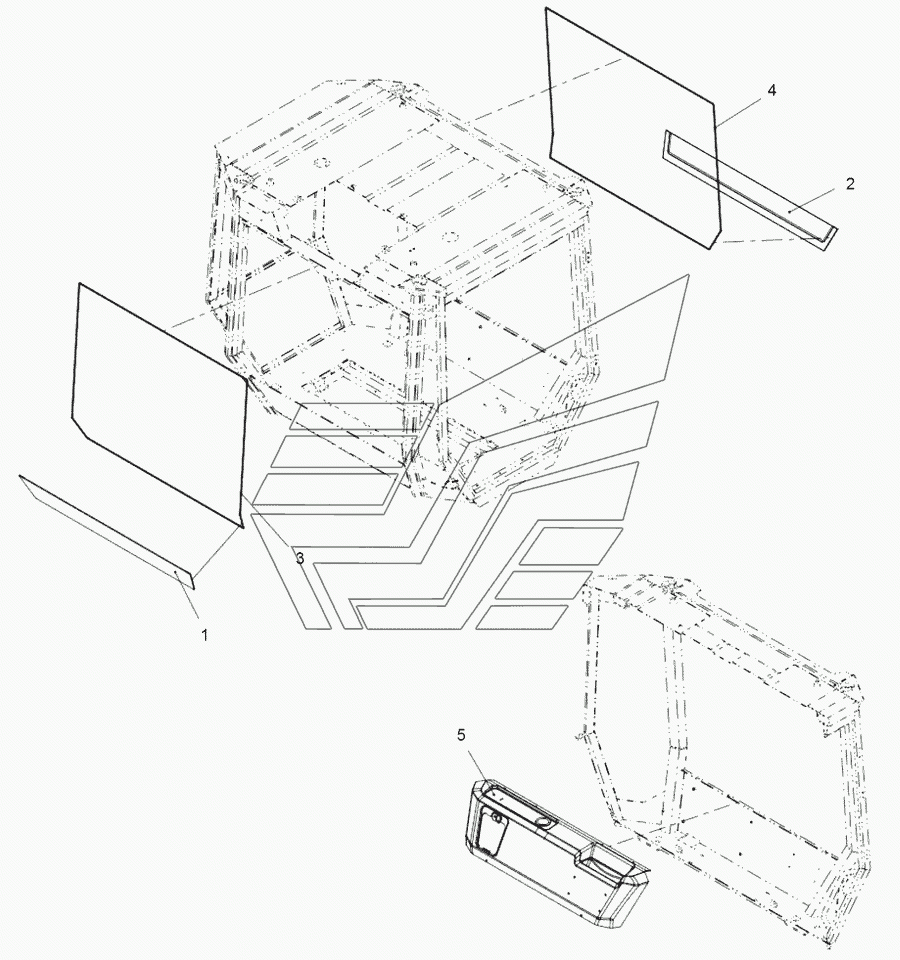 4
2
3
1
5