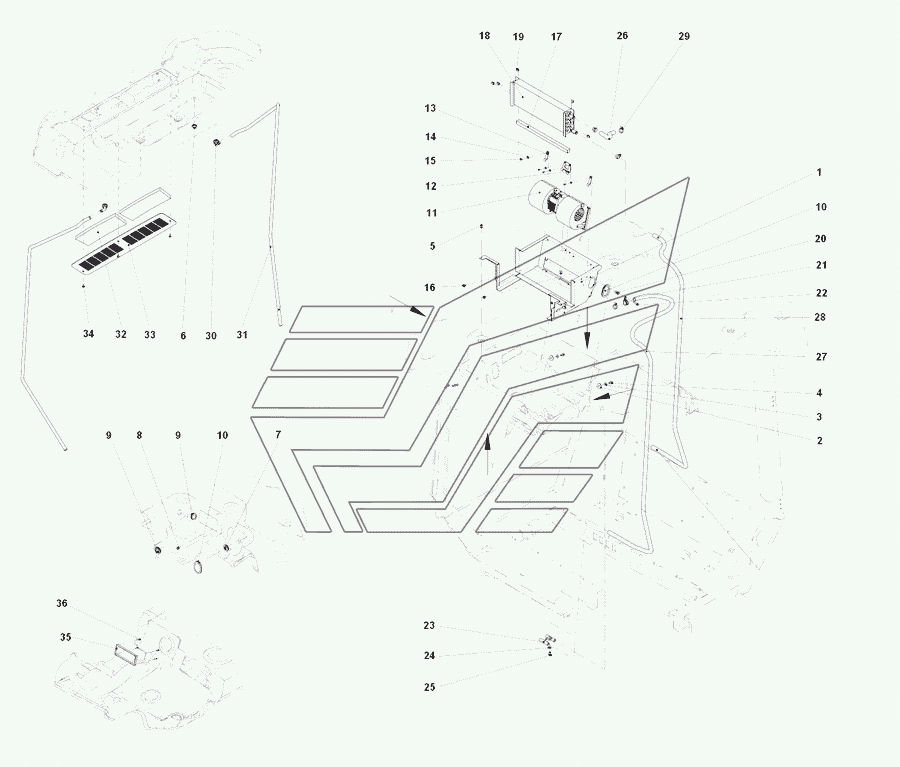 18 19 17 26 29

13

14

15

12

11

5

16

1

10

20

21

22

28

27

4

3

2

34 32 33 6 30 31

9 8 9 10 7

36

35

23

24

25