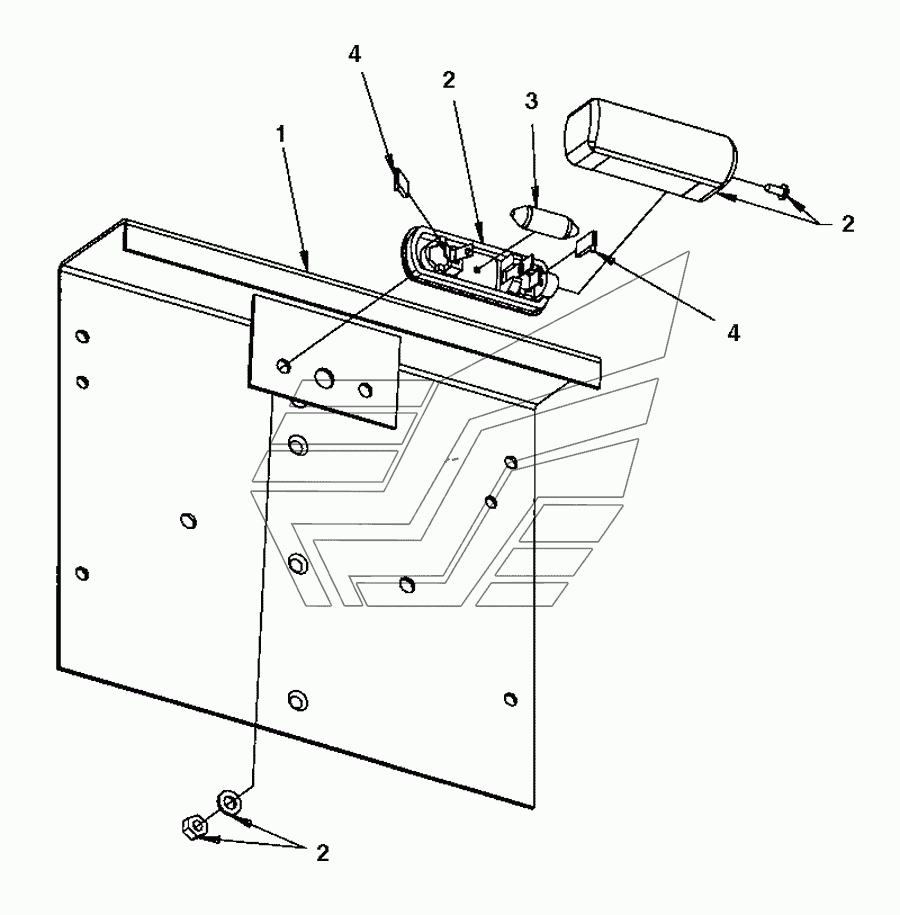 4
2
3
1
2
4
2