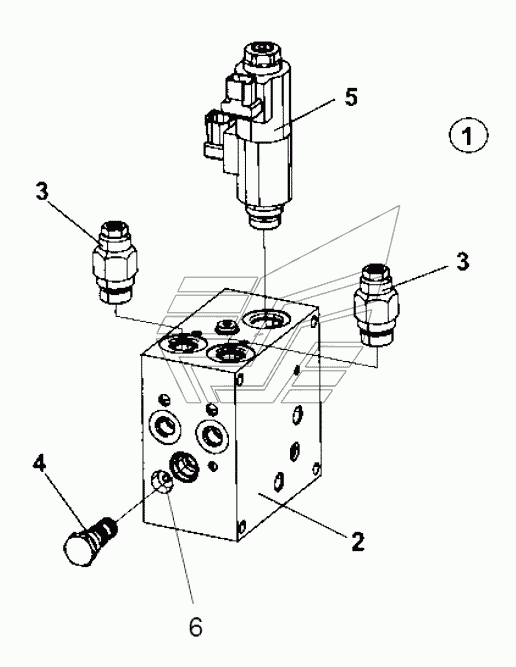 5
1
3
3
4
2
6