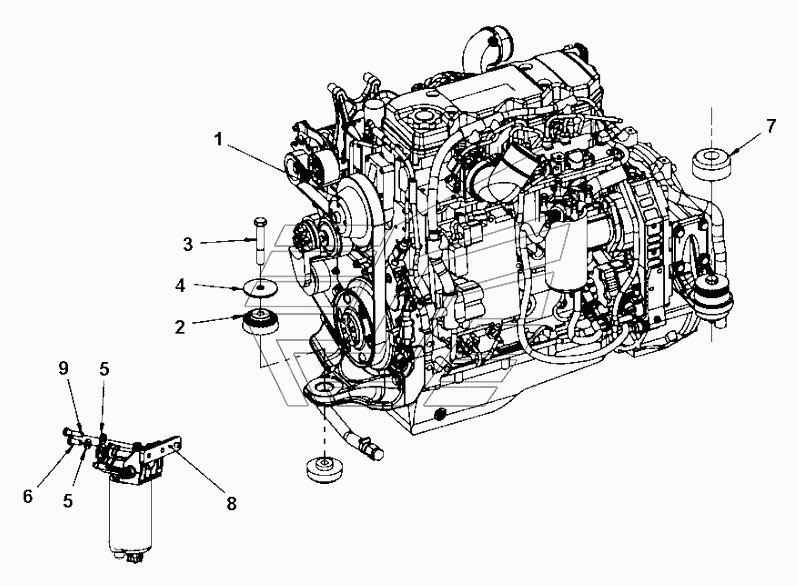 1
7
3
4
2
9
5
6
5
8