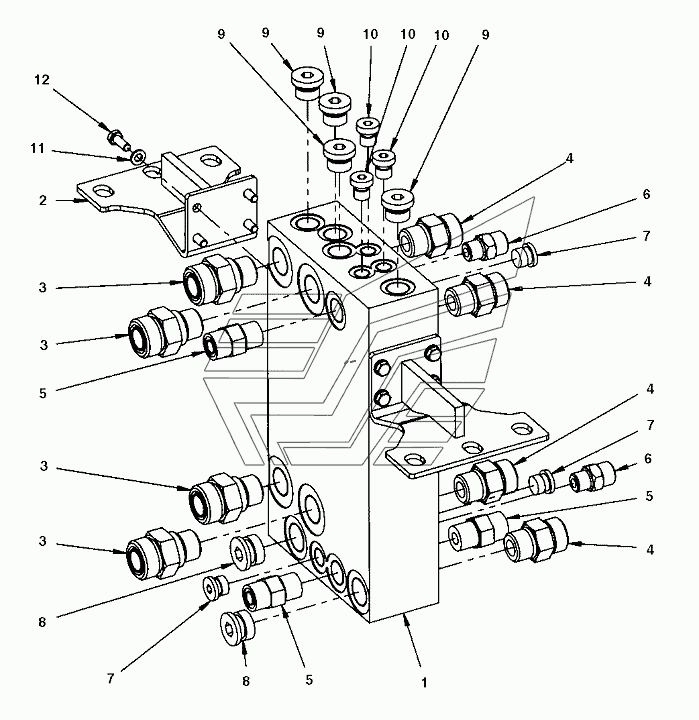 9
9
9
10
10
10
9
12
11
2
4
6
7
3
4
3
5
4
7
6
3
5
3
4
8
7
8
5
1