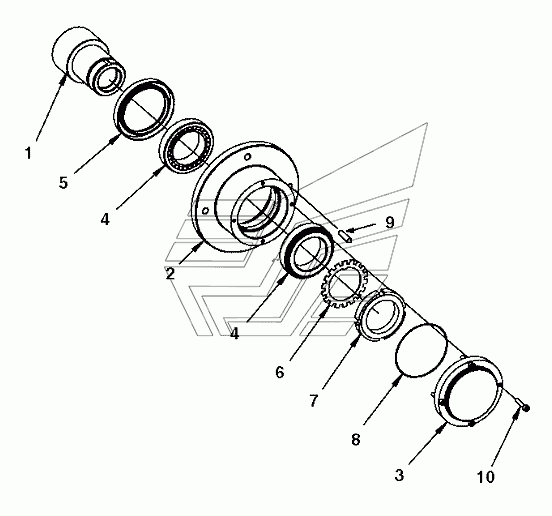 1
5
4
2
9
4
6
7
8
3
10