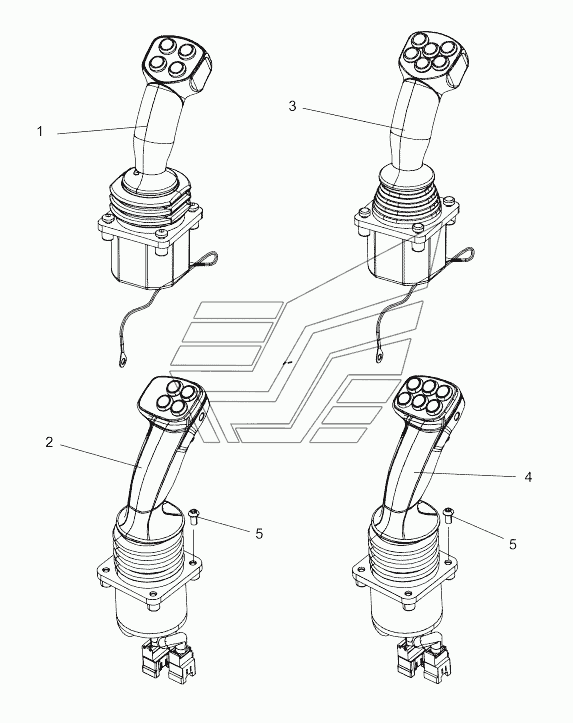 1

3

2

4

5

5