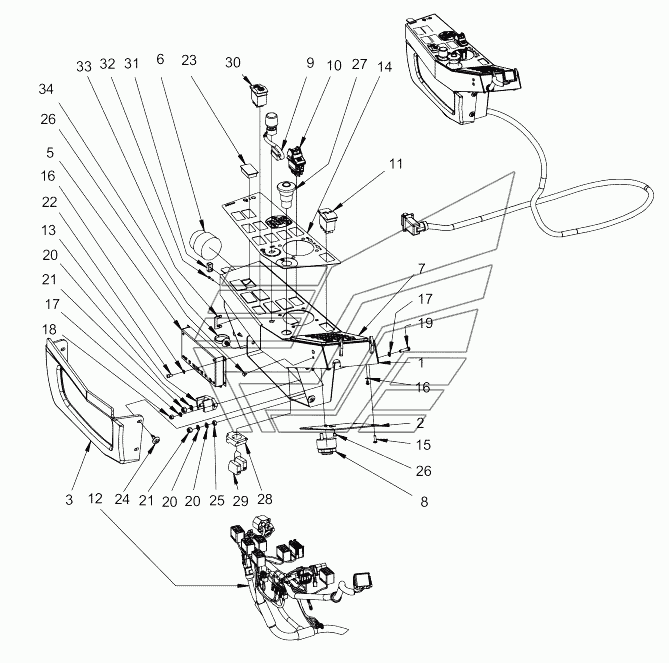 33 32 31 6 23 30 9 10 27 14
34
26
5
16
22
13
20
21
17
18
11
7
17
19
1
16
2
15
26
8
3
12
24 21 20 20 25 29 28