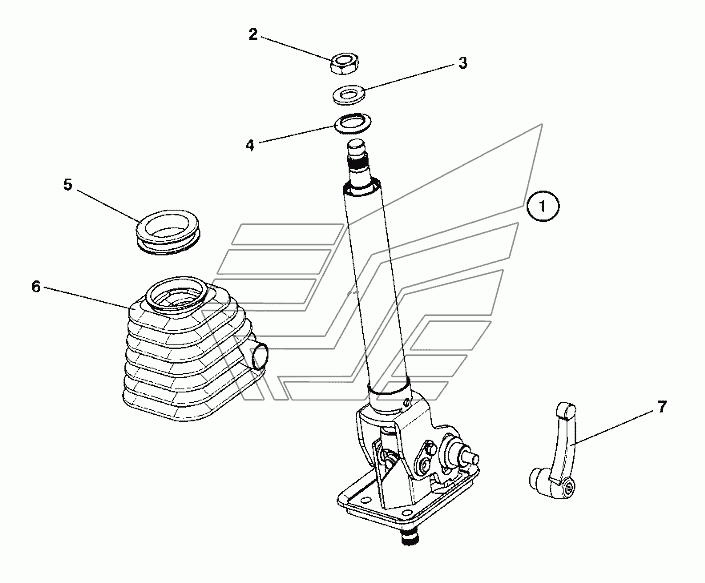 2
3
4
5
1
6
7