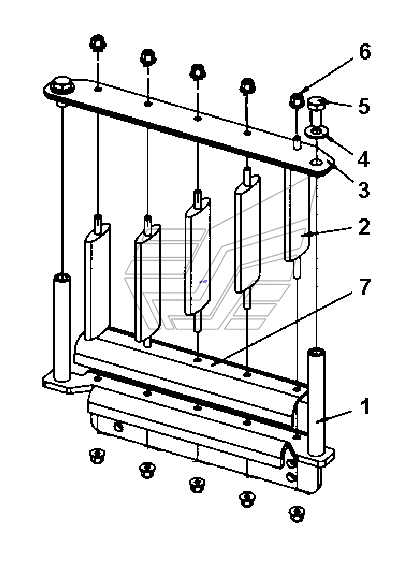 6
5
4
3
2
7
1