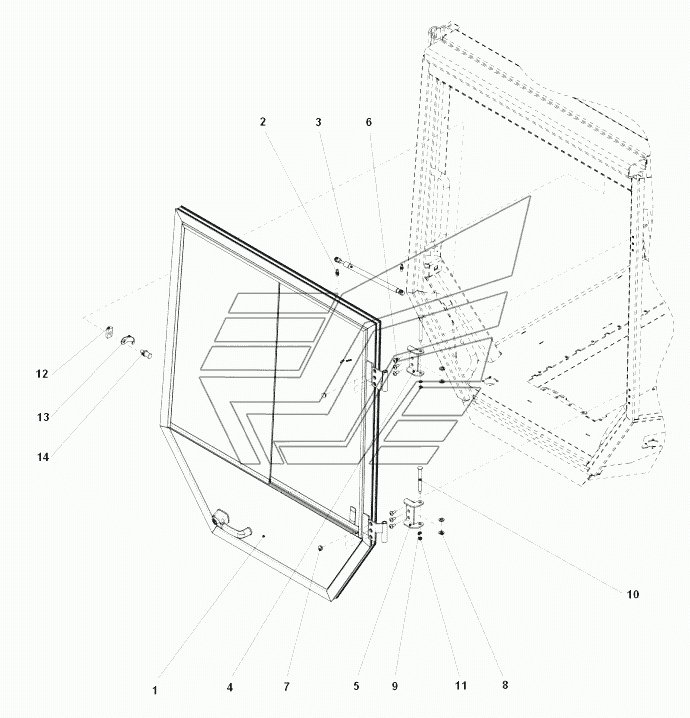 2
3
6
12
13
14
10
1
4
7
5
9
11
8