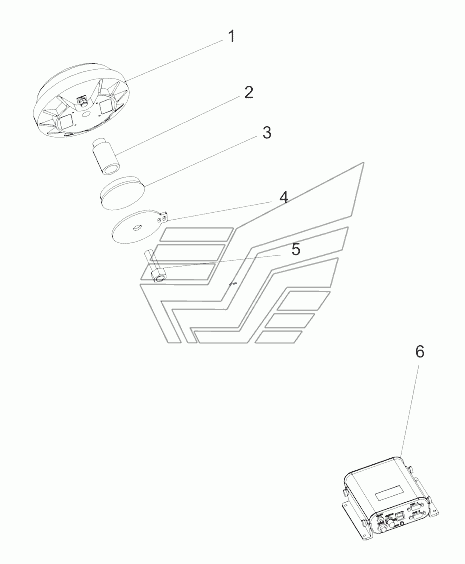 1
2
3
4
5
6