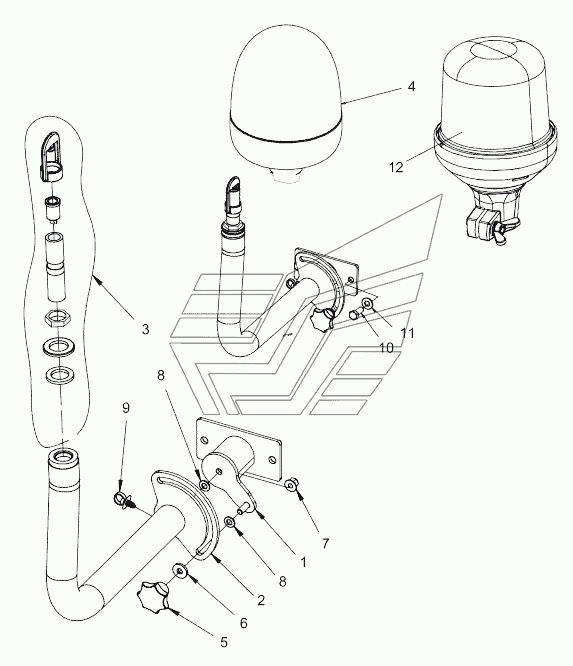 4
12
3
11
10
8
9
7
1
8
2
6
5