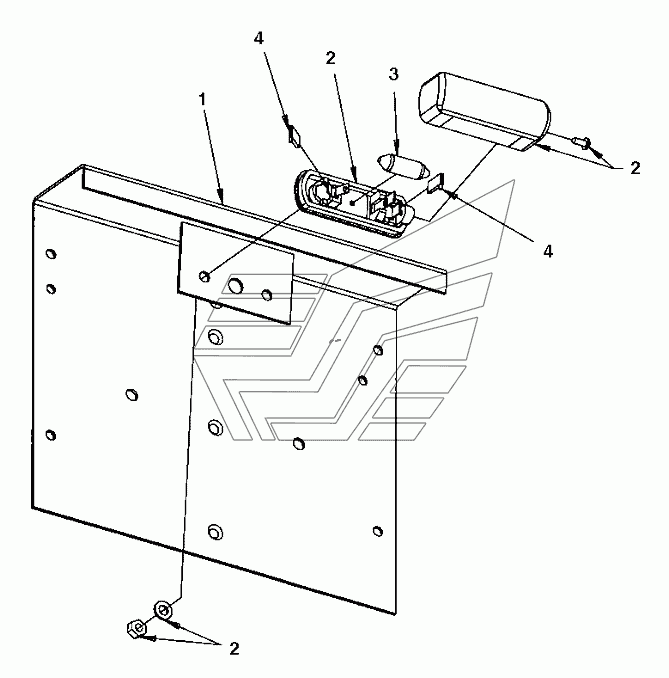 4
2
3
1
2
4
2