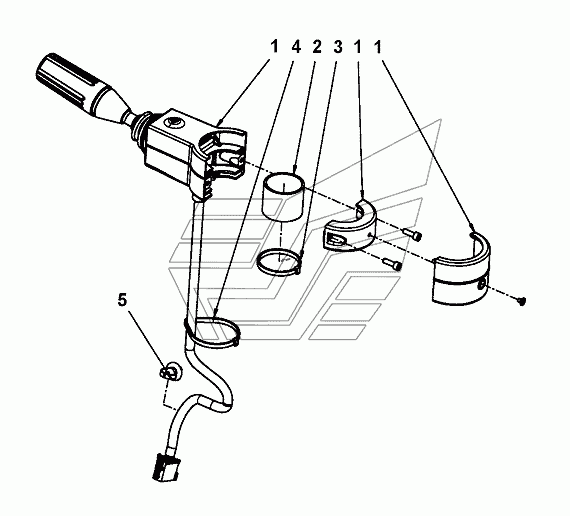 1 4 2 3 1 1

5