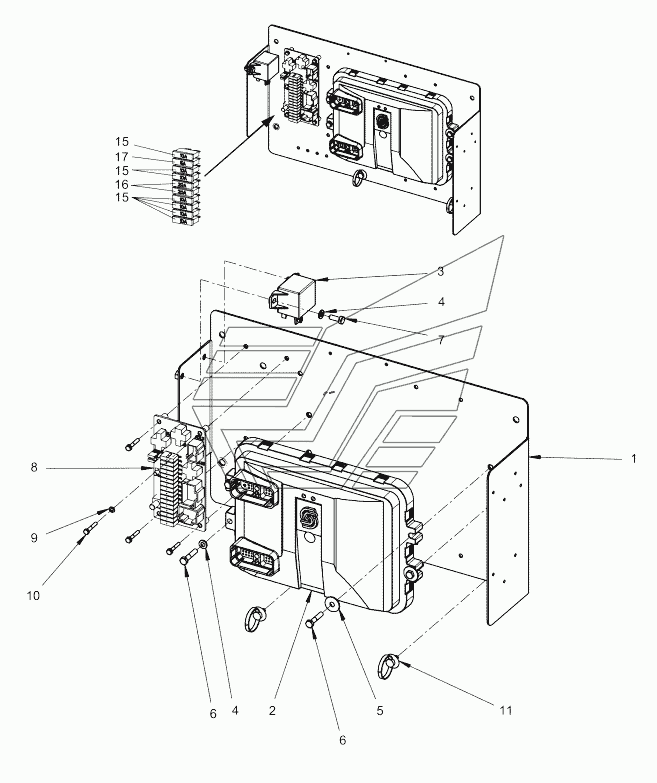 15
17
15
16
15
3
4
7
1
8
9
10
6
4
2
6
5
11