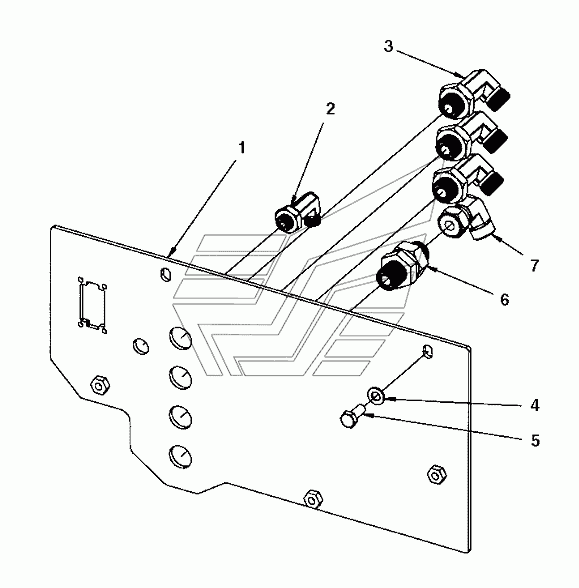 3
2
1
7
6
4
5