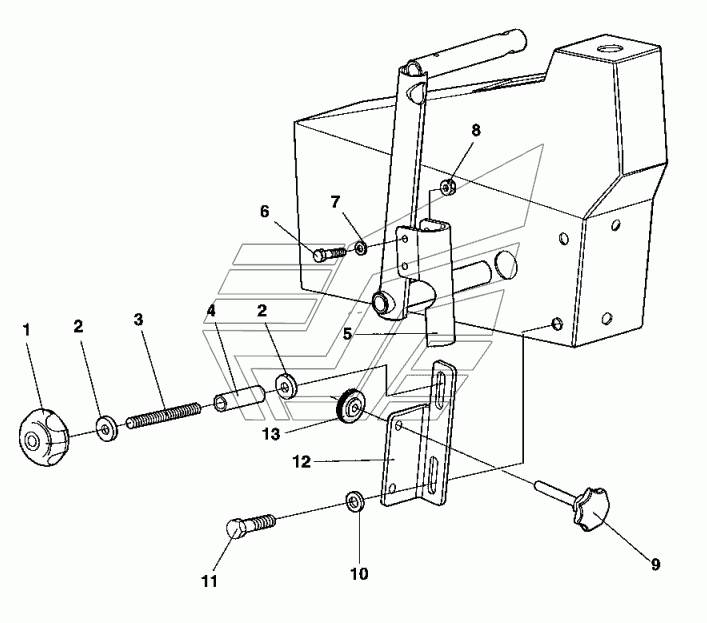 8
7
6
1
2
3
4
2
5
13
12
11
10
9