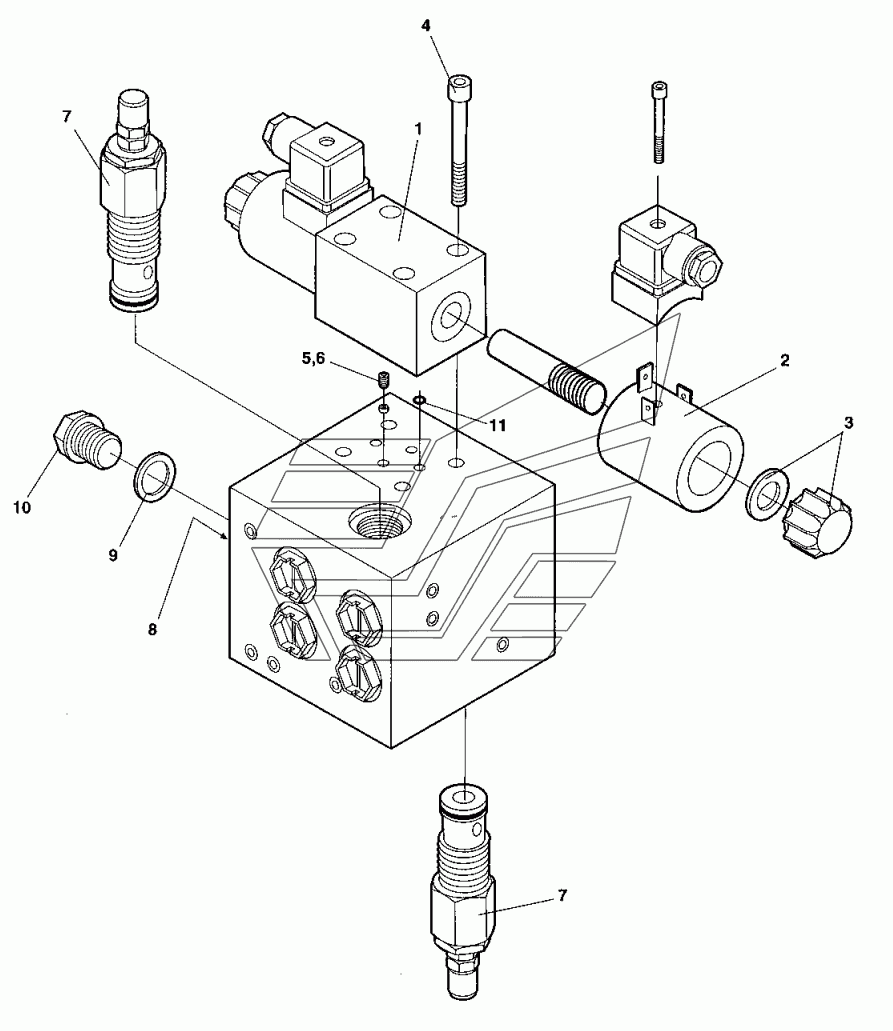 4
7
1
5,6
11
2
3
10
9
8
7