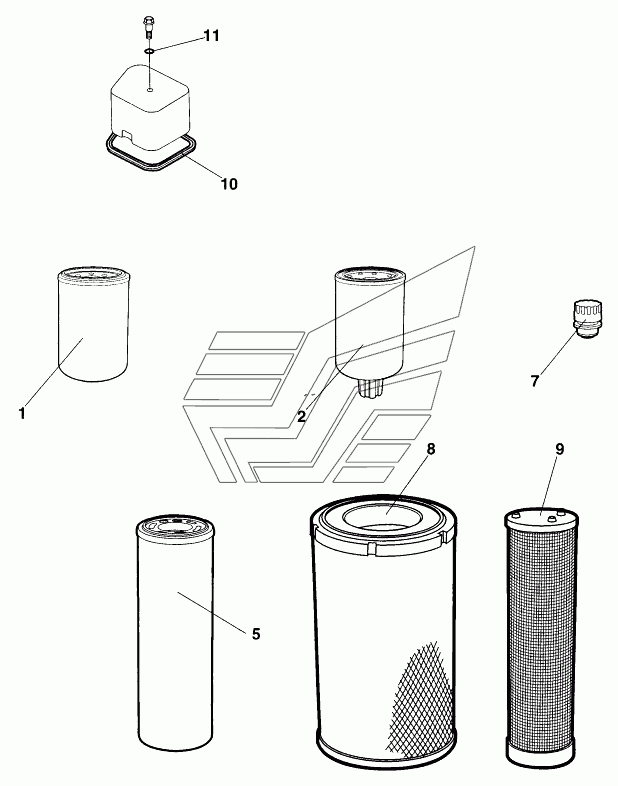 11
10
1
2
7
8
9
5