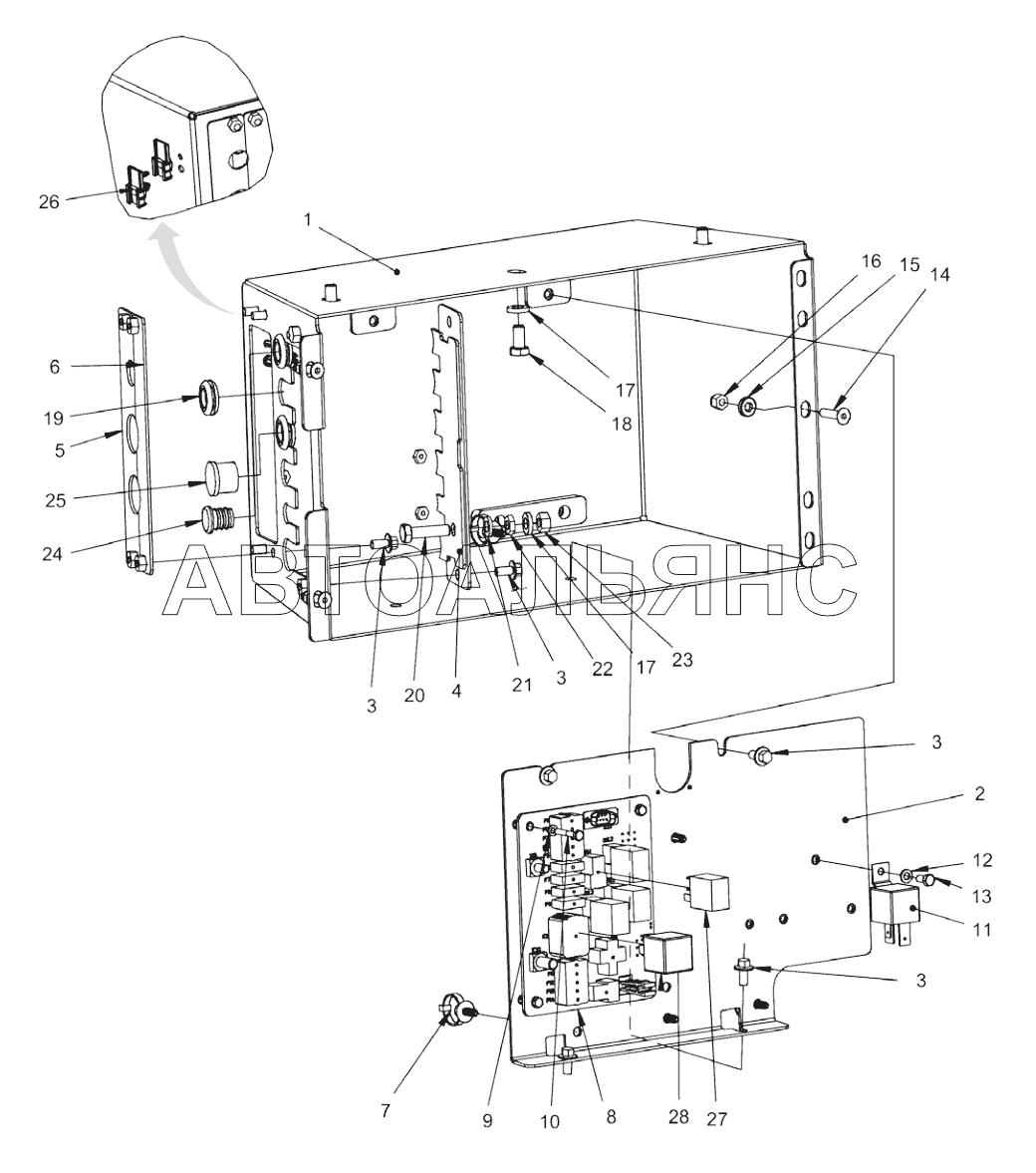 26
1
16
15
14
6
19
5
17
18
25
24
АВТОАЛЬЯНС
3
20
4
21
3
22
17
23
3
2
12
13
11
3
7
9
10
8
28
27