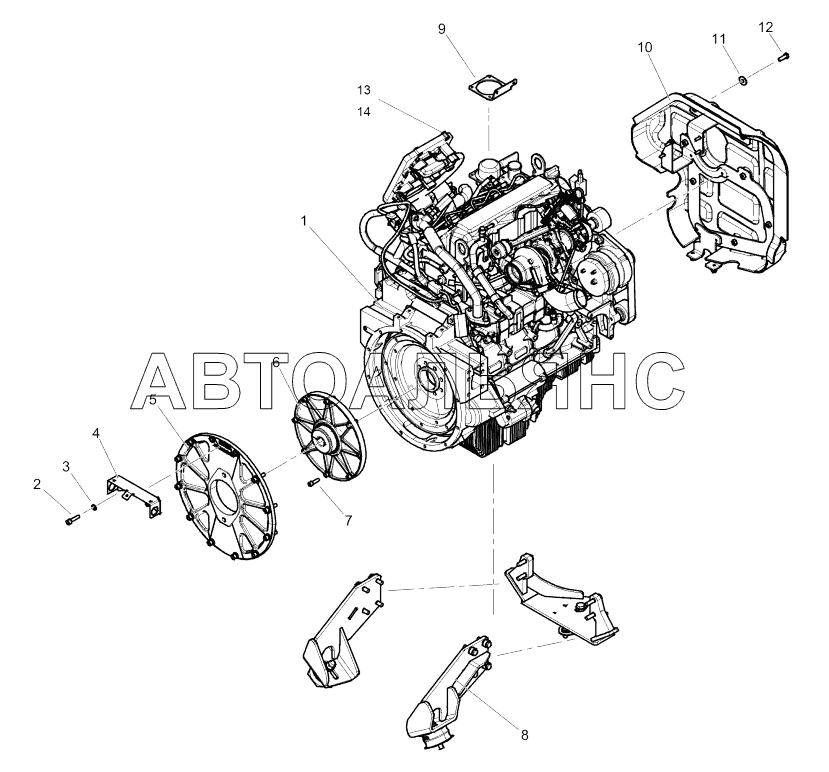 9
12
11
10
13
14
1
АВТОАЛЬЯНС
6
5
4
3
2
7
8