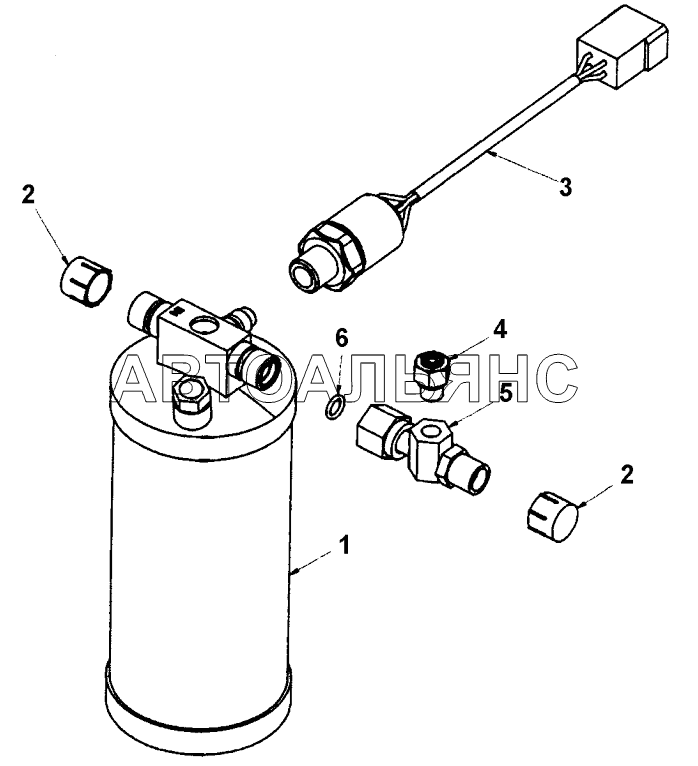 2
3
6
4
АВТОАЛЬЯНС
5
2
1