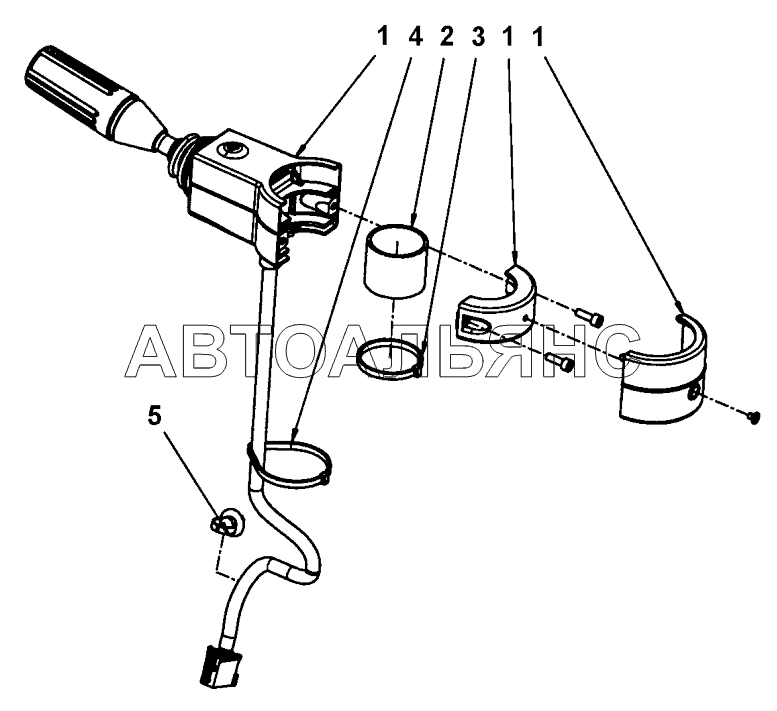 1 4 2 3 1 1

АВТОАЛЬЯНС

5