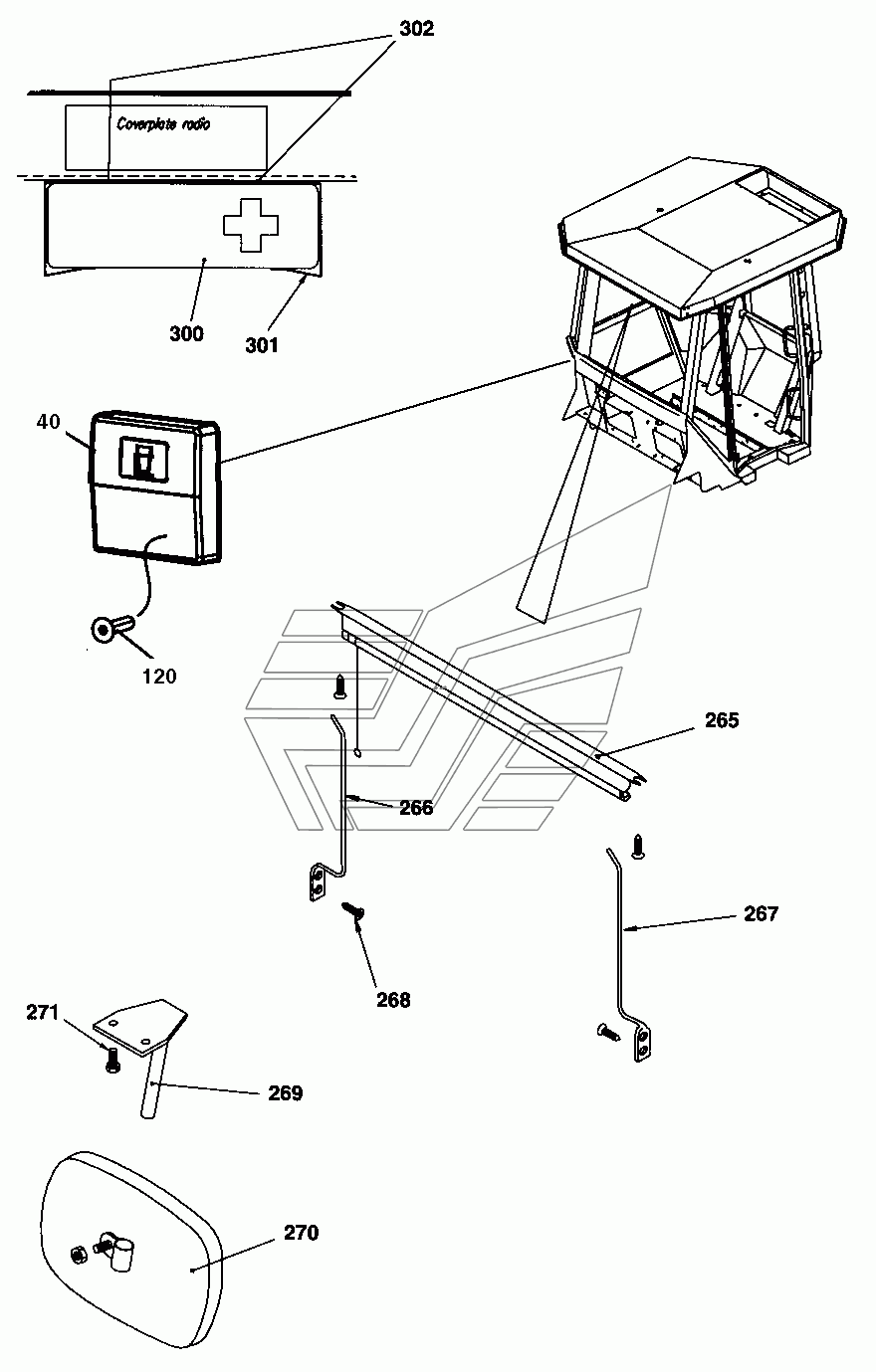 302
Coverplate radio
300
301
40
120
265
266
267
268
271
269
270