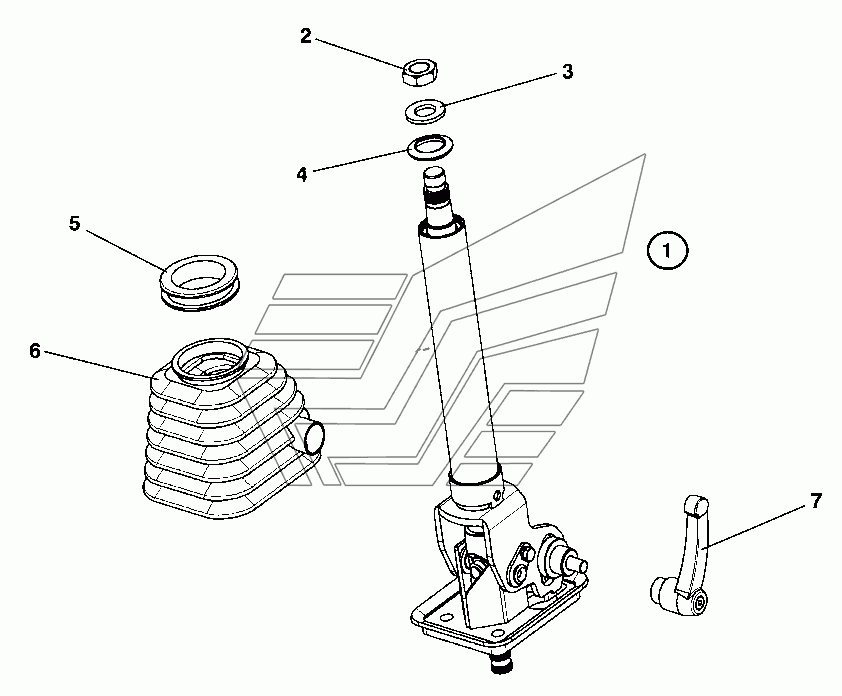 2
3
4
5
1
6
7