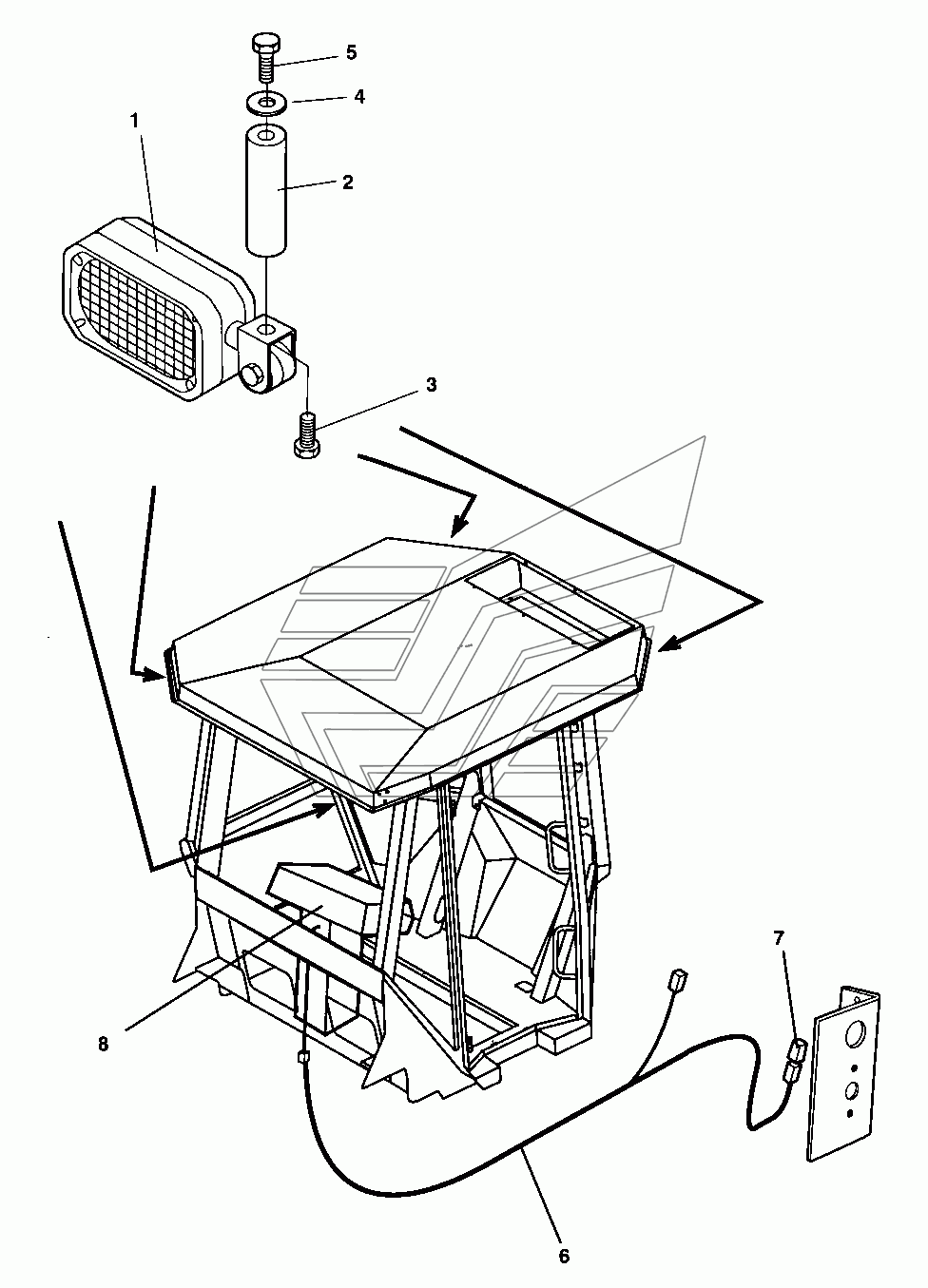 5
4
1
2
3
7
8
6