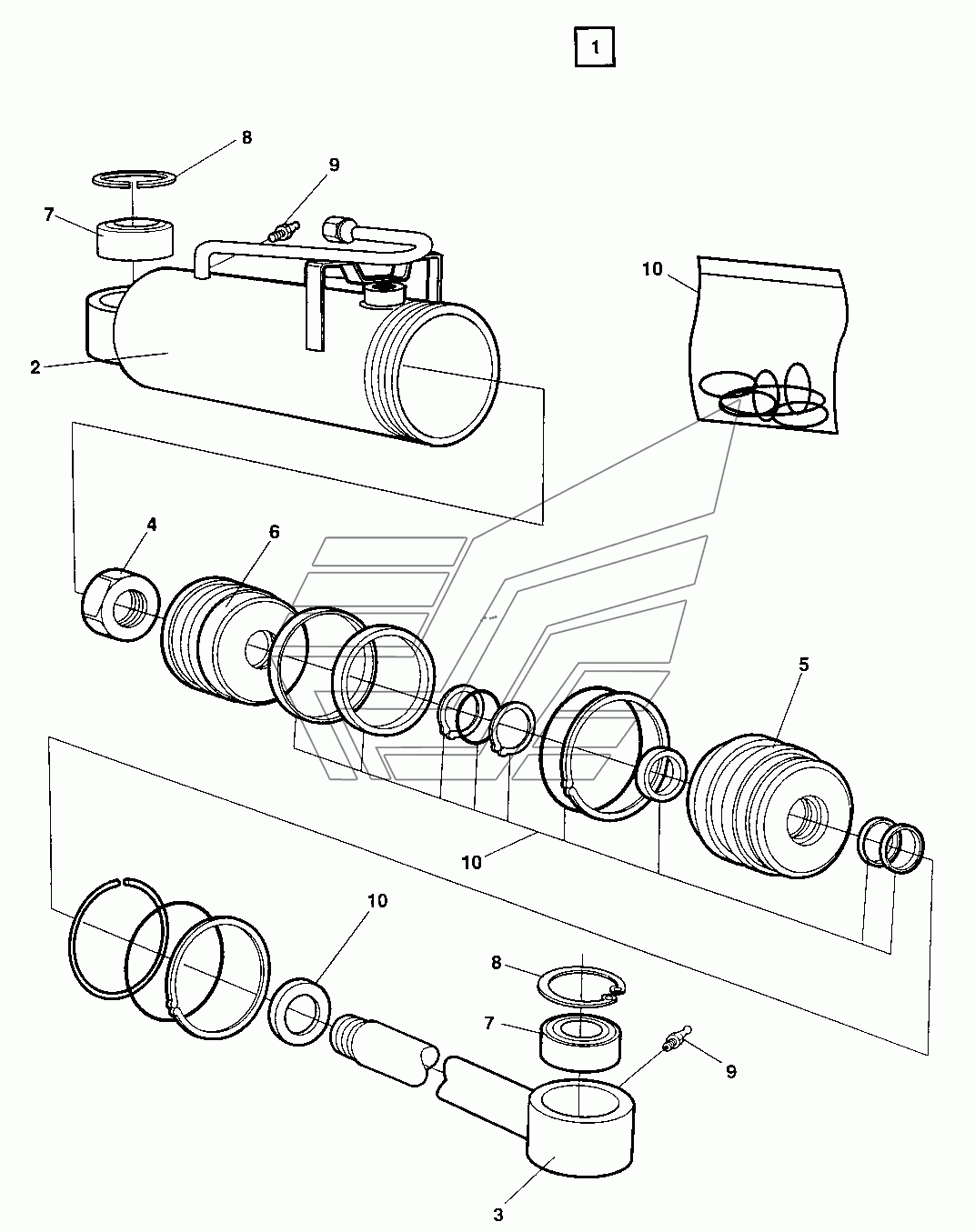 1

8
9
7
10
2
4
6
5
10
10
8
7
9
3