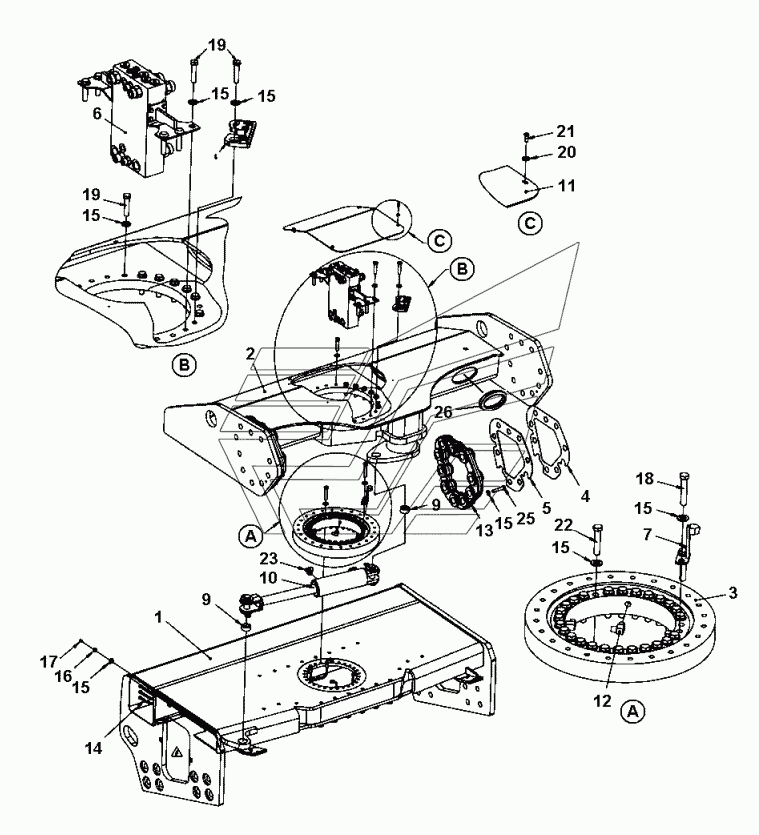 19
15
15
6
21
20
11
C
19
15
C
B
B
2
26
4
5
25
15
13
9
A
18
15
7
22
15
3
23
10
9
1
17
16
15
14
12
A