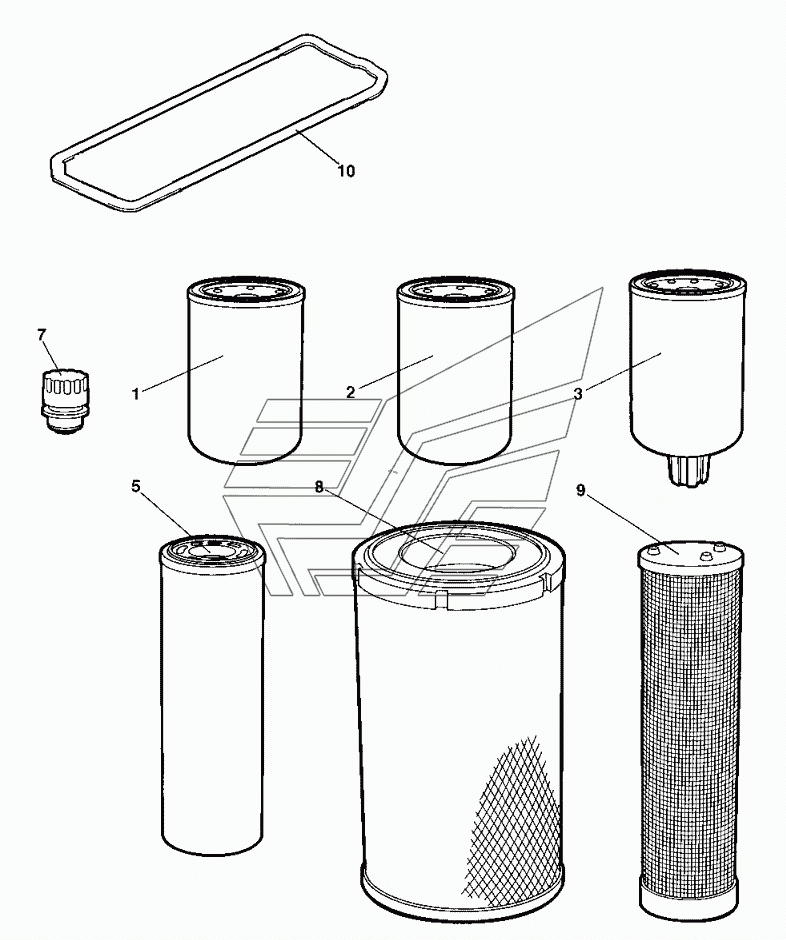 10
7
1
2
3
5
8
9