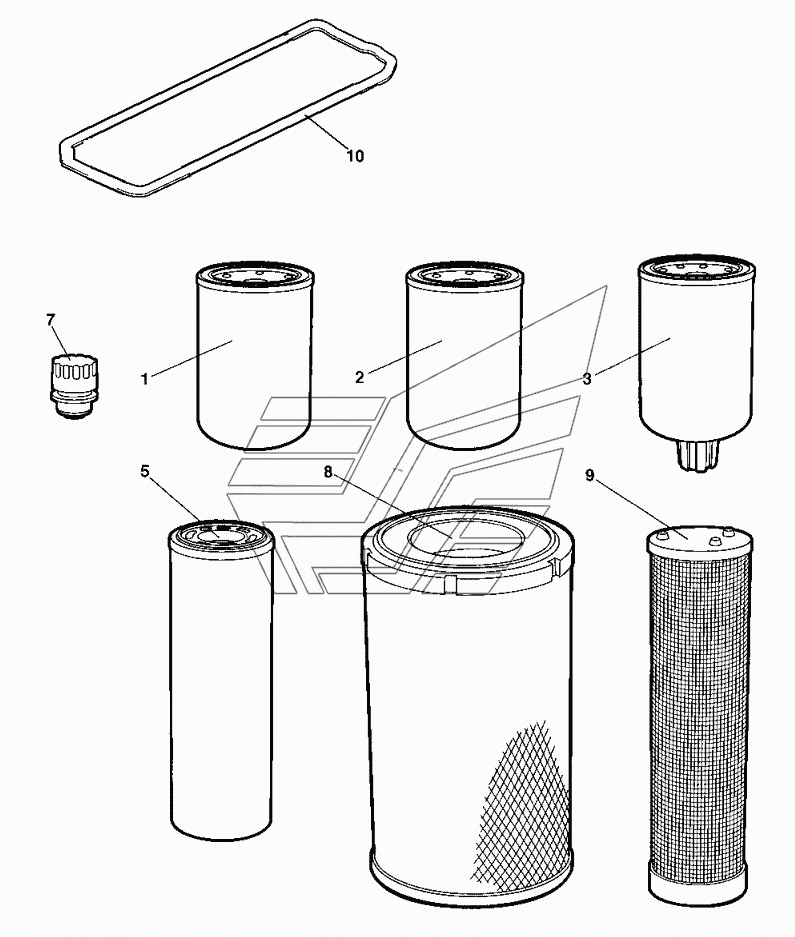 10
7
1
2
3
5
8
9