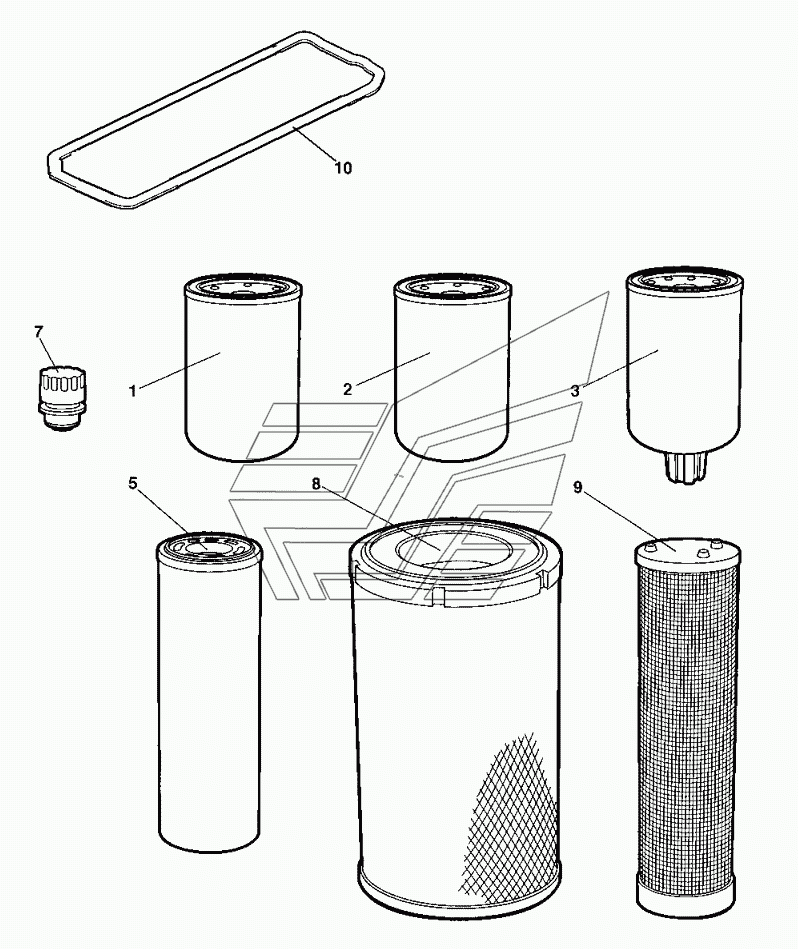 10

7

1

2

3

5

8

9