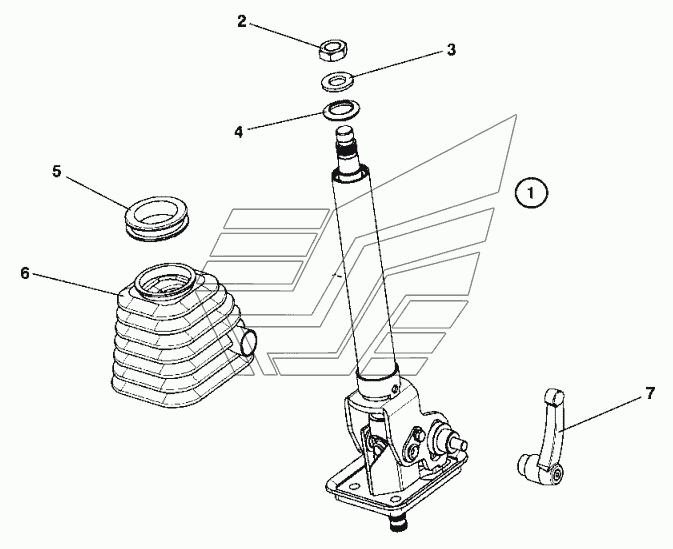 2
3
4
5
1
6
7