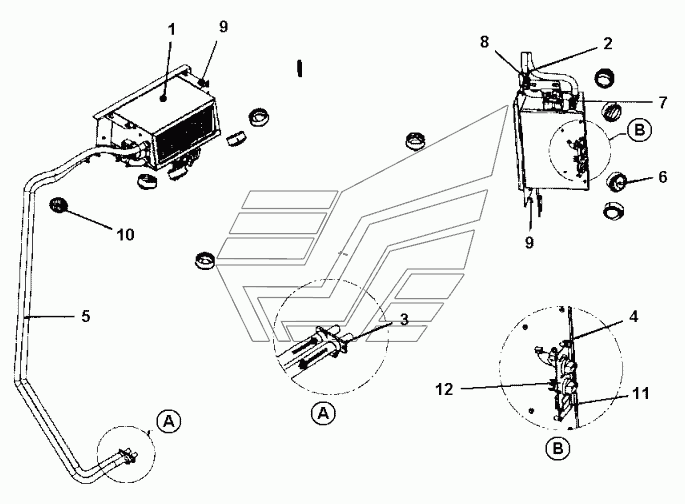 1
9
8
2
7
B
6
10
9
5
3
4
12
11
A
A
B