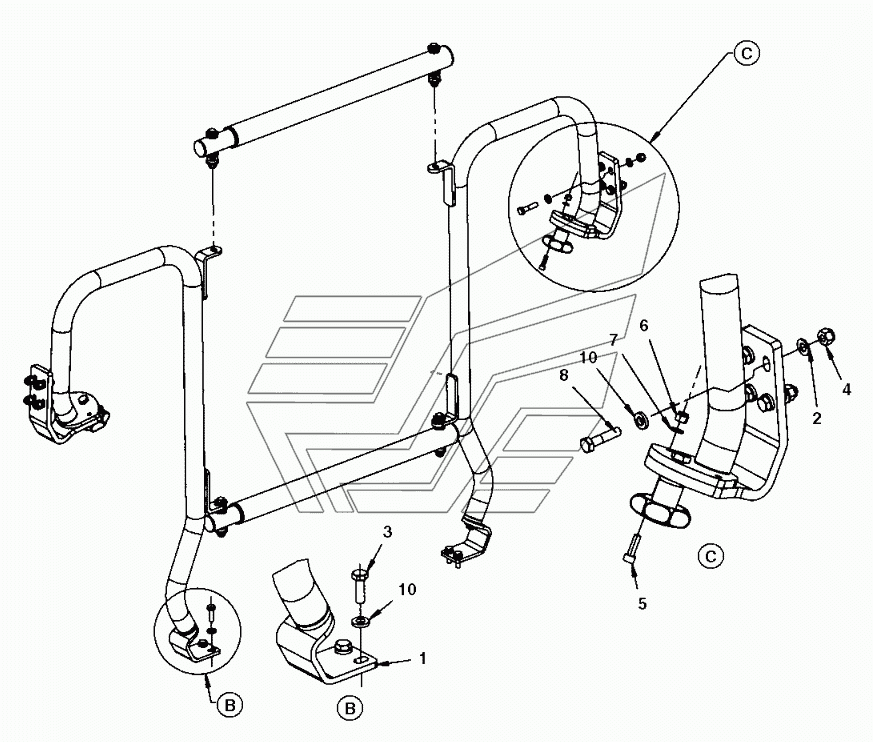 C
6
7
10
8
4
2
C
5
3
10
1
B
B