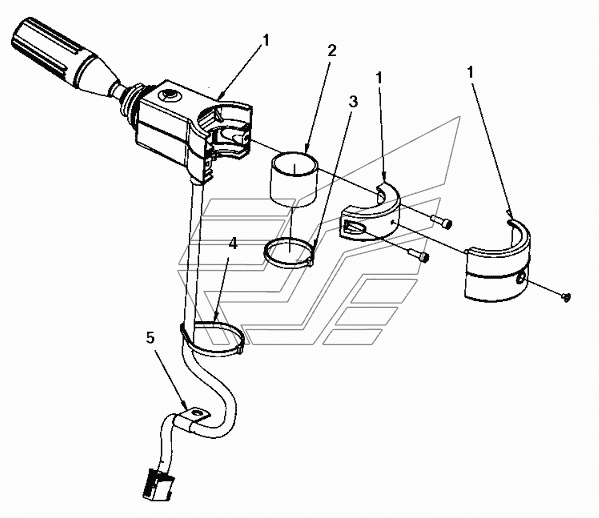 1
2
3
1
1
4
5