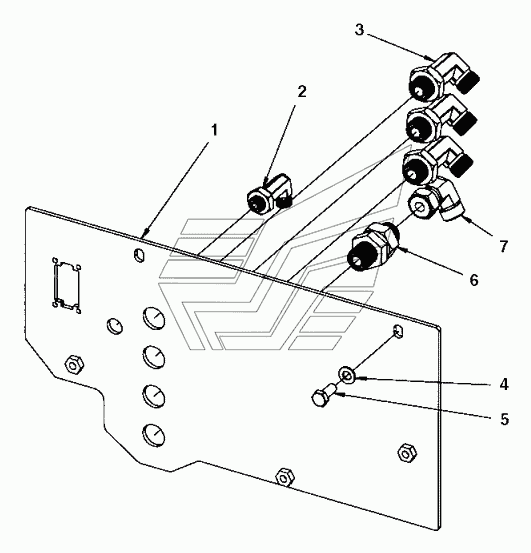 3
2
1
7
6
4
5