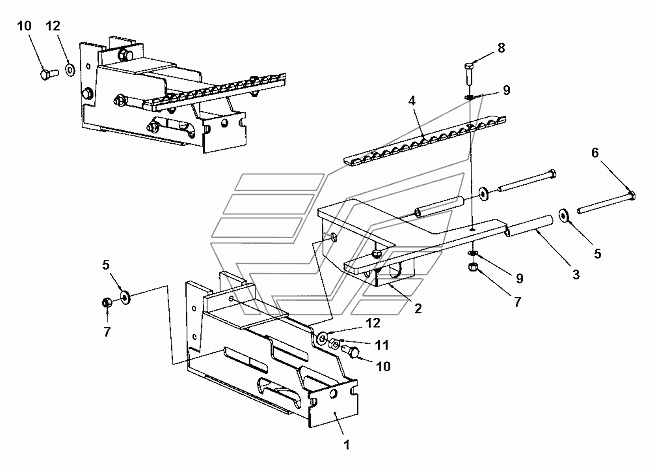 10
12
8
9
4
6
5
3
9
7
2
5
7
12
11
10
1