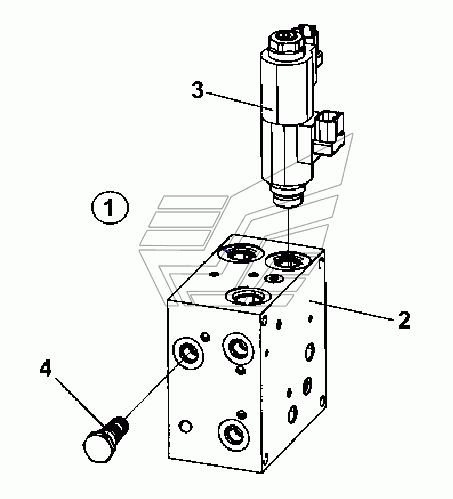 3
1
2
4