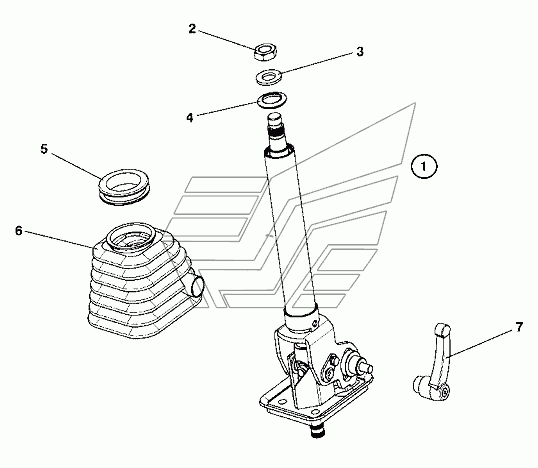 2
3
4
5
1
6
7