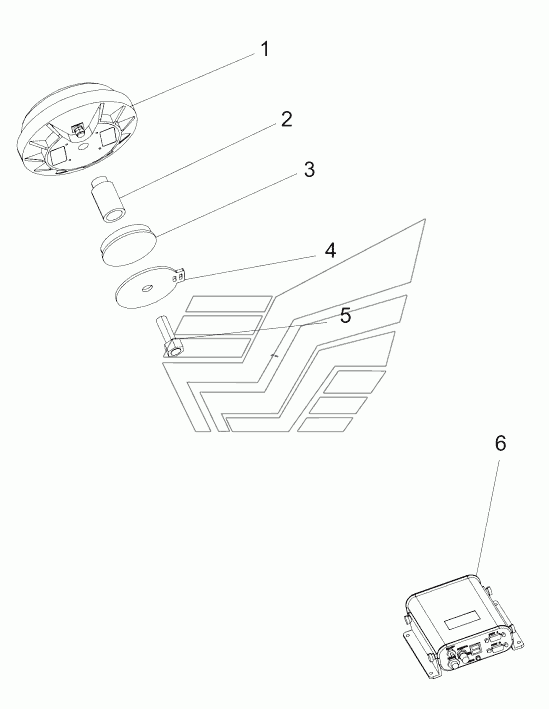 1
2
3
4
5
6