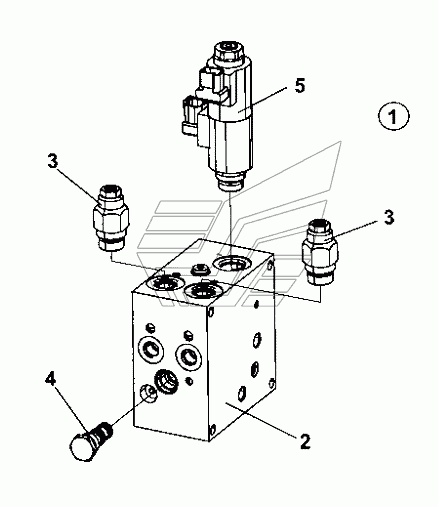 5
1
3
3
4
2