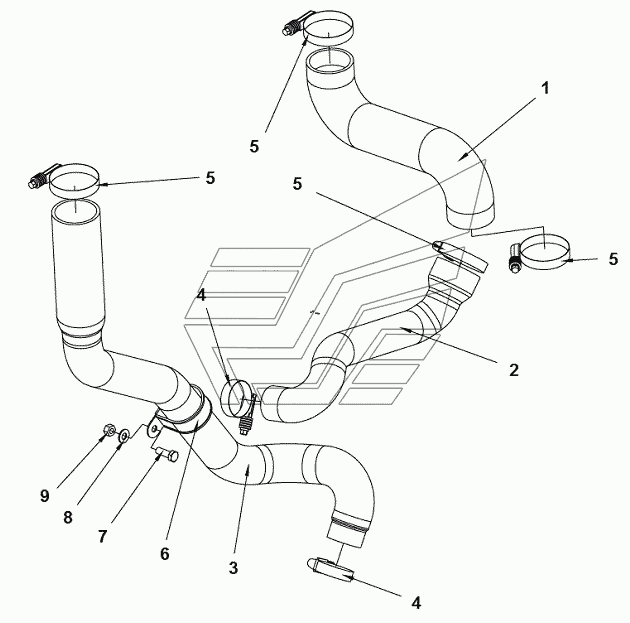 1
5
5
5
5
4
2
9
8
7
6
3
4