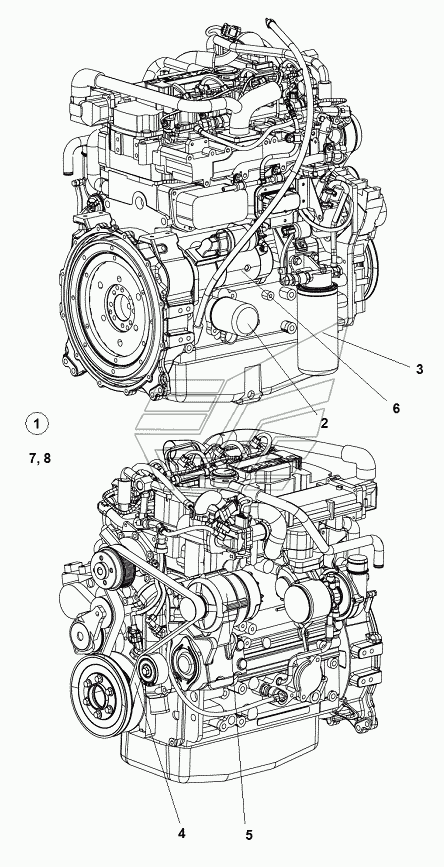 3

6

2

1

7, 8

4

5