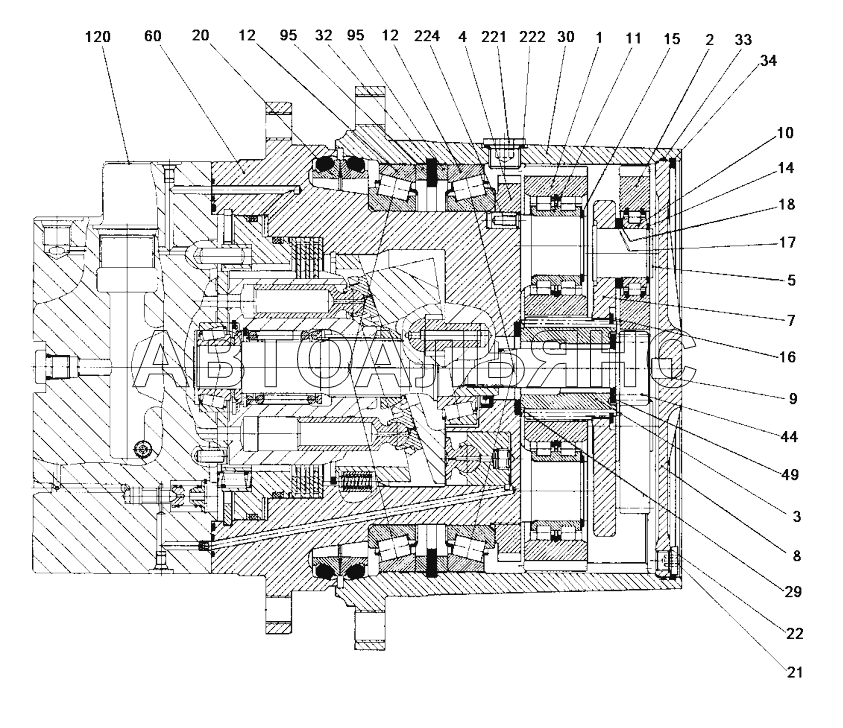 120 60 20 12 95 32 95 12 224 4 221 222 30 1 11 15 2 33 34

10
14
18
17
5
7
16
9
44
49
3
8
29
22
21

АВТОАЛЬЯНС