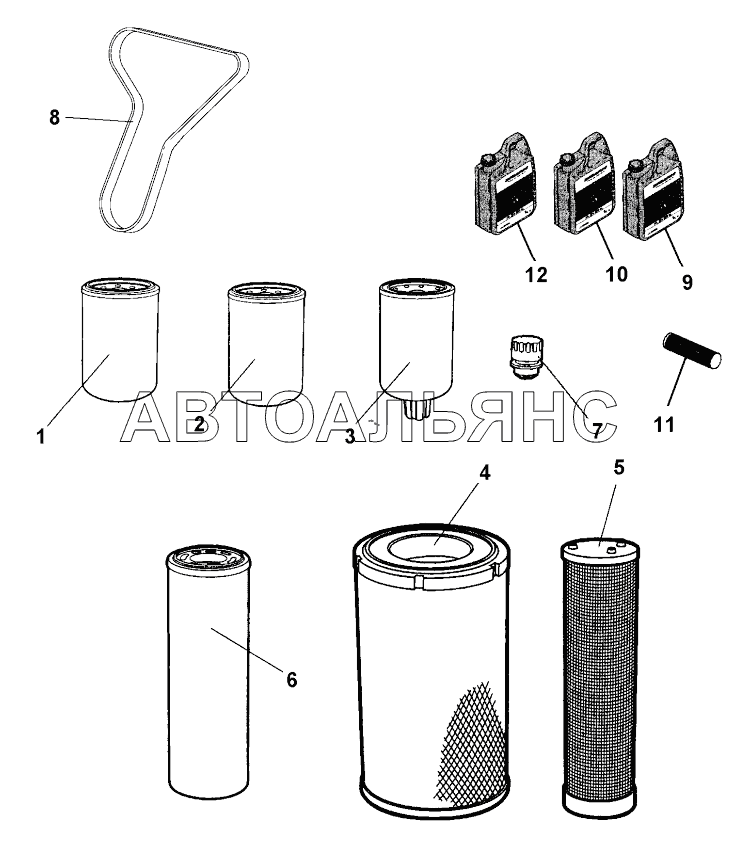 8

12
10
9

1
2
3
7
11

АВТОАЛЬЯНС

4
5

6